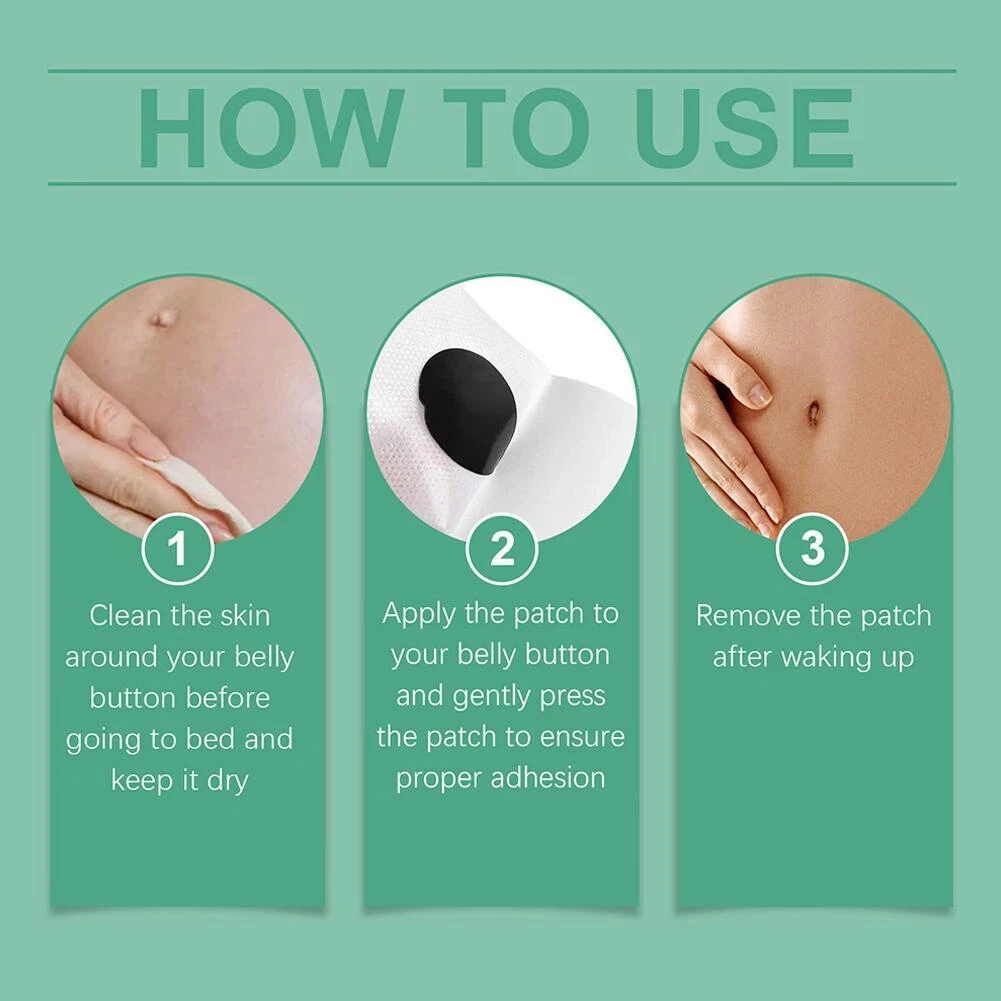 HOW TO USE

1
Clean the skin around your belly button before going to bed and keep it dry

2
Apply the patch to your belly button and gently press the patch to ensure proper adhesion

3
Remove the patch after waking up