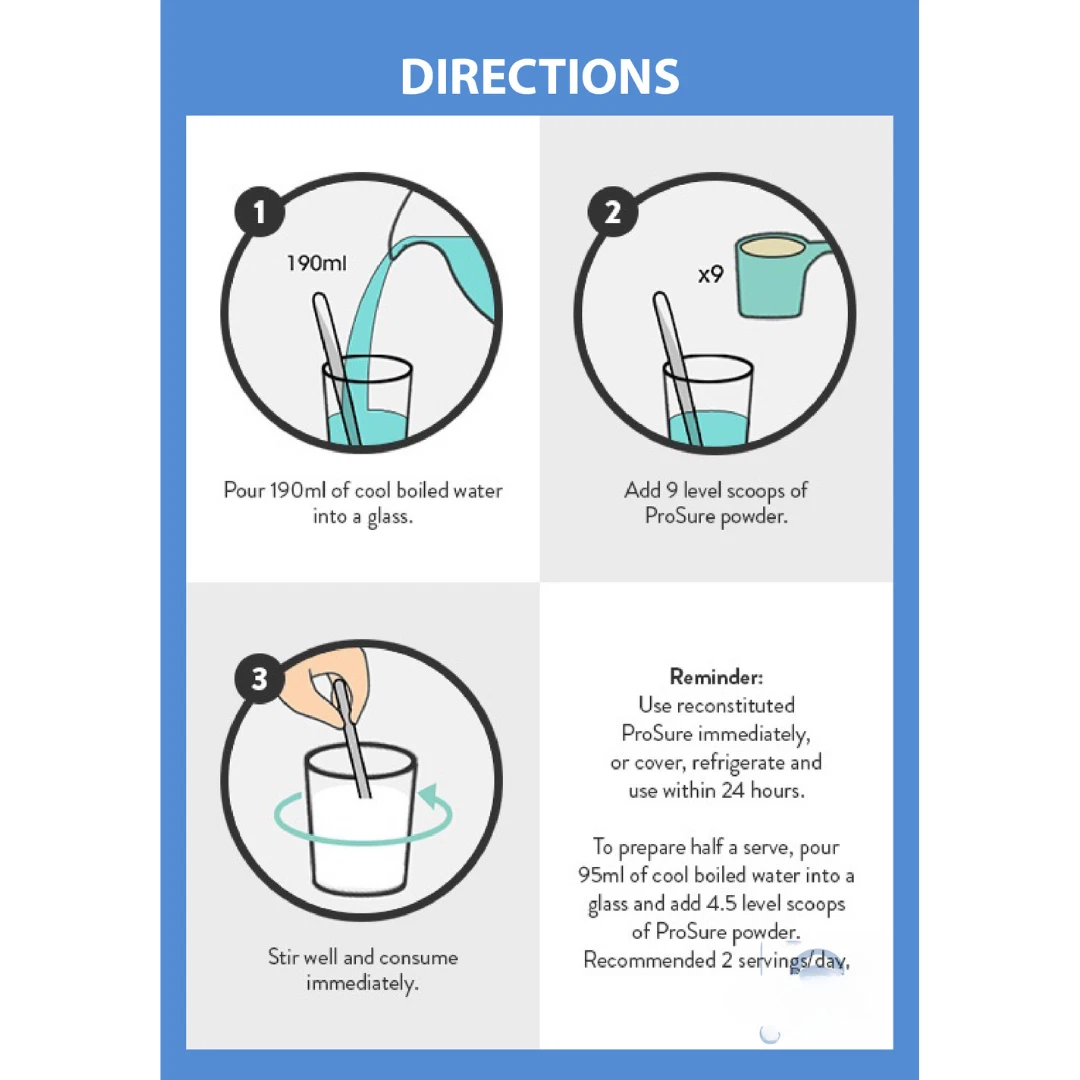 DIRECTIONS

1

190ml

Pour 190ml of cool boiled water into a glass.

2

x9

Add 9 level scoops of ProSure powder.

3

Stir well and consume immediately.

Reminder:
Use reconstituted ProSure immediately, or cover, refrigerate and use within 24 hours.

To prepare half a serve, pour 95ml of cool boiled water into a glass and add 4.5 level scoops of ProSure powder. Recommended 2 servings/day.