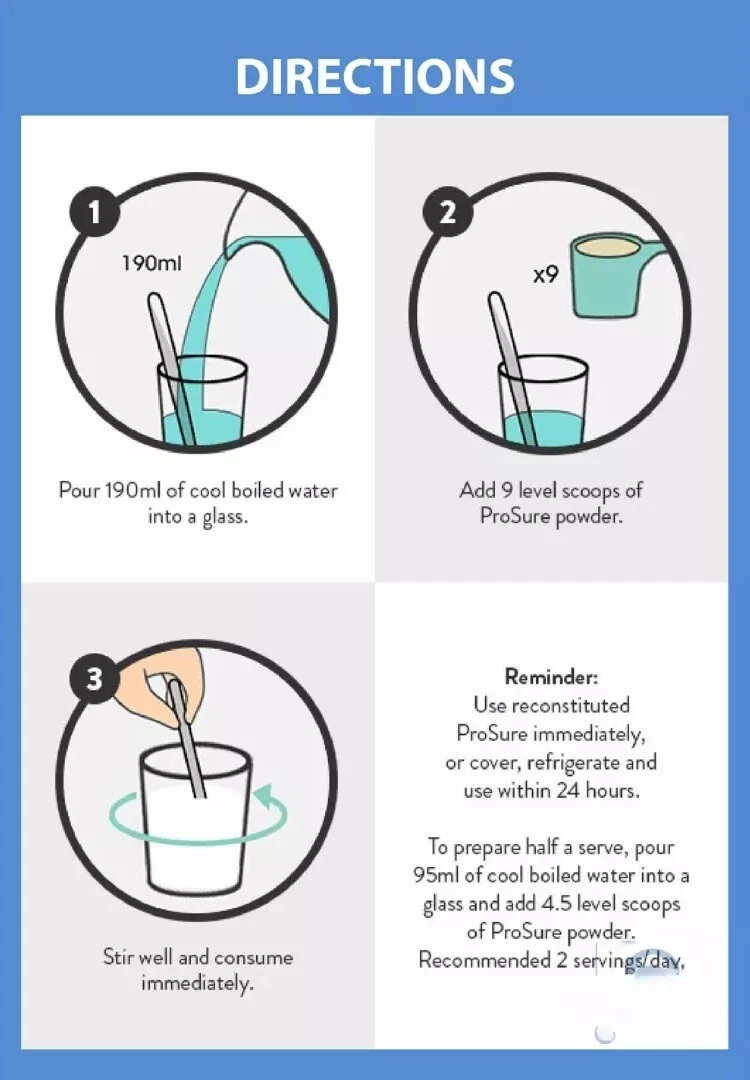 DIRECTIONS

1

190ml

Pour 190ml of cool boiled water into a glass.

2

x9

Add 9 level scoops of ProSure powder.

3

Stir well and consume immediately.

Reminder:
Use reconstituted ProSure immediately, or cover, refrigerate and use within 24 hours.

To prepare half a serve, pour 95ml of cool boiled water into a glass and add 4.5 level scoops of ProSure powder.
Recommended 2 servings/day.