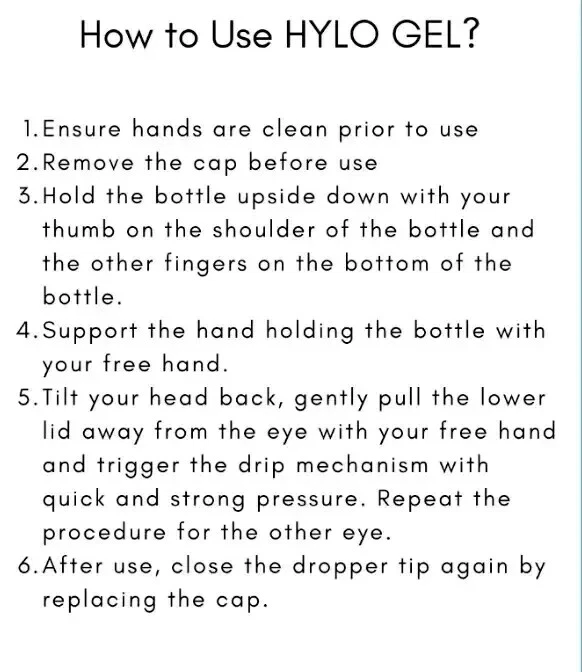 How to Use HYLO GEL?

1. Ensure hands are clean prior to use
2. Remove the cap before use
3. Hold the bottle upside down with your thumb on the shoulder of the bottle and the other fingers on the bottom of the bottle.
4. Support the hand holding the bottle with your free hand.
5. Tilt your head back, gently pull the lower lid away from the eye with your free hand and trigger the drip mechanism with quick and strong pressure. Repeat the procedure for the other eye.
6. After use, close the dropper tip again by replacing the cap.