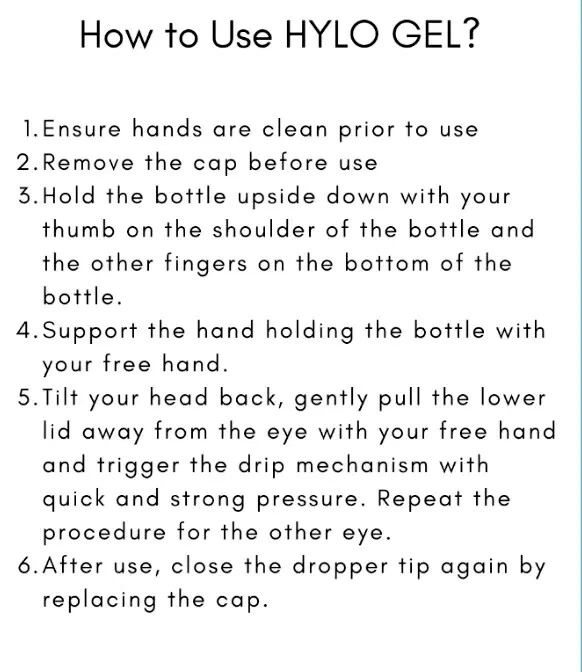 How to Use HYLO GEL?

1. Ensure hands are clean prior to use
2. Remove the cap before use
3. Hold the bottle upside down with your thumb on the shoulder of the bottle and the other fingers on the bottom of the bottle.
4. Support the hand holding the bottle with your free hand.
5. Tilt your head back, gently pull the lower lid away from the eye with your free hand and trigger the drip mechanism with quick and strong pressure. Repeat the procedure for the other eye.
6. After use, close the dropper tip again by replacing the cap.