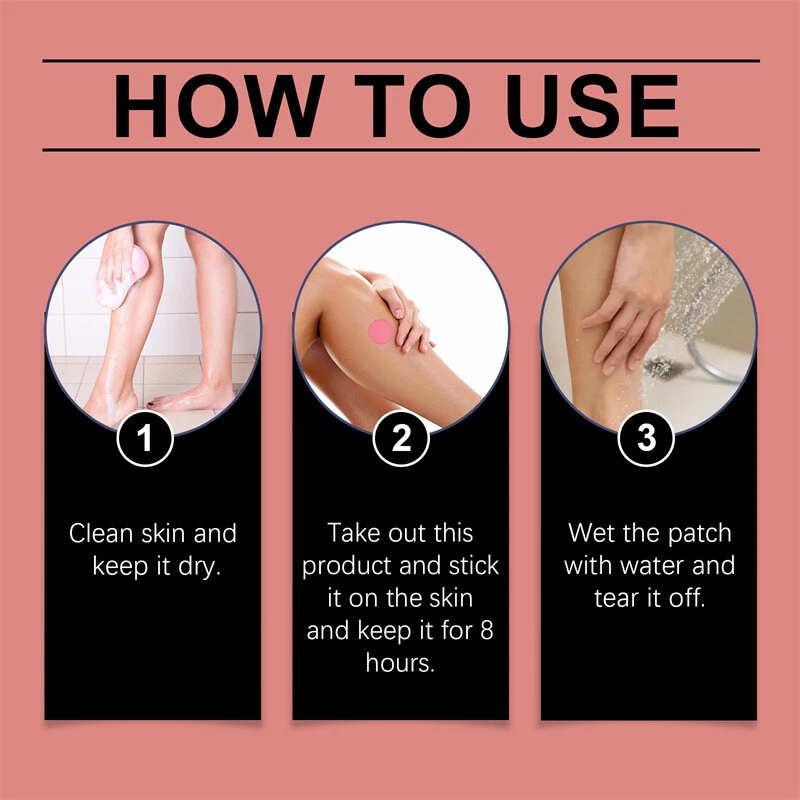 HOW TO USE

1

Clean skin and keep it dry.

2

Take out this product and stick it on the skin and keep it for 8 hours.

3

Wet the patch with water and tear it off.