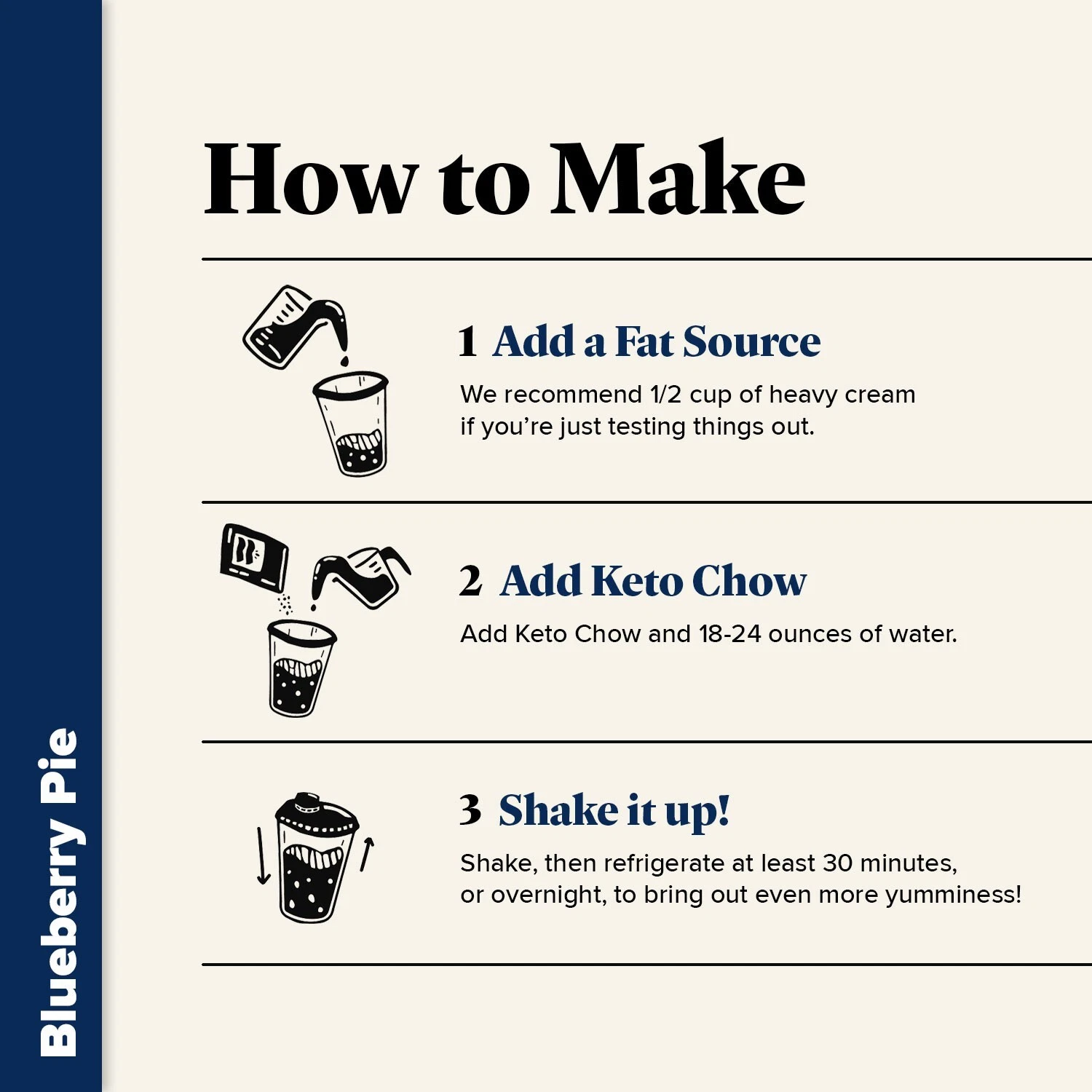 Blueberry Pie

How to Make

1 Add a Fat Source

We recommend 1/2 cup of heavy cream if you're just testing things out.

2 Add Keto Chow

Add Keto Chow and 18-24 ounces of water.

3 Shake it up!

Shake, then refrigerate at least 30 minutes, or overnight, to bring out even more yumminess!