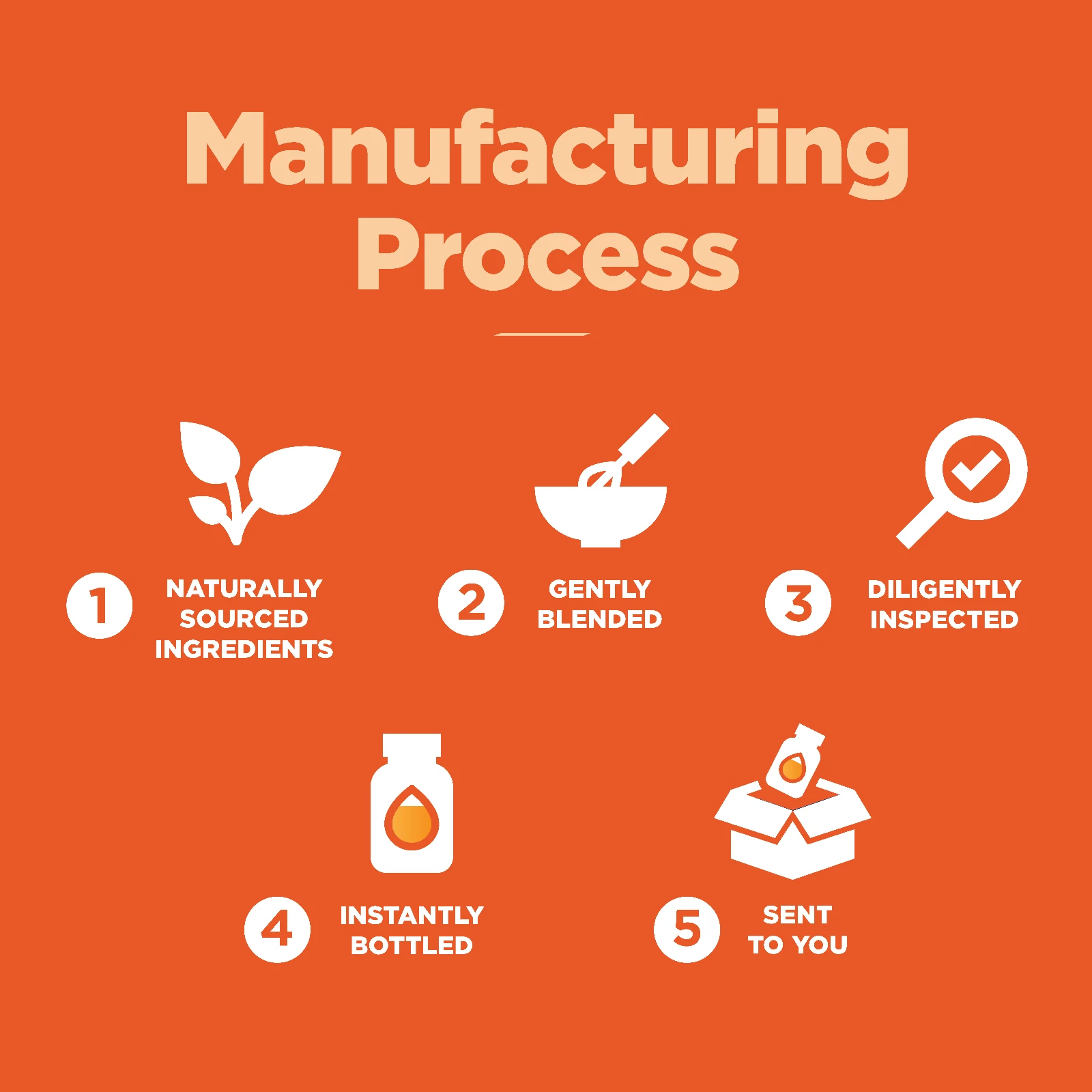 Manufacturing Process

1 NATURALLY SOURCED INGREDIENTS

2 GENTLY BLENDED

3 DILIGENTLY INSPECTED

4 INSTANTLY BOTTLED

5 SENT TO YOU